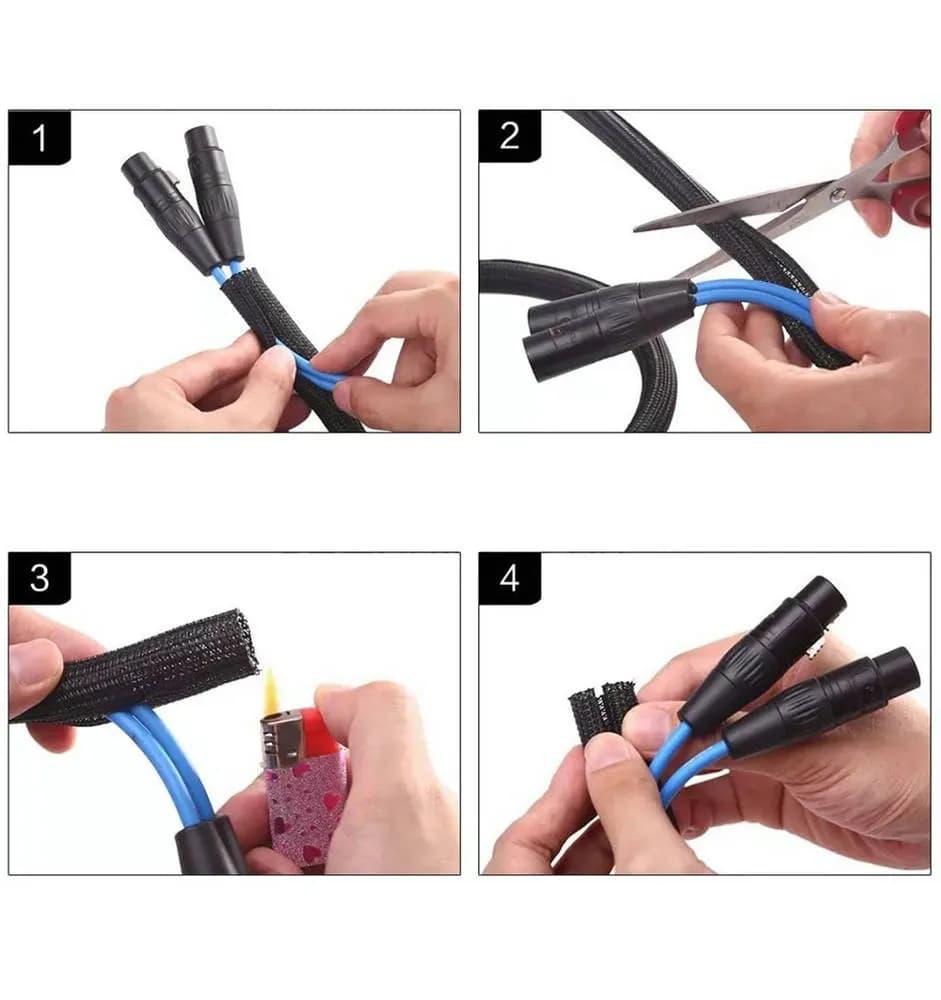 1

2

3

4